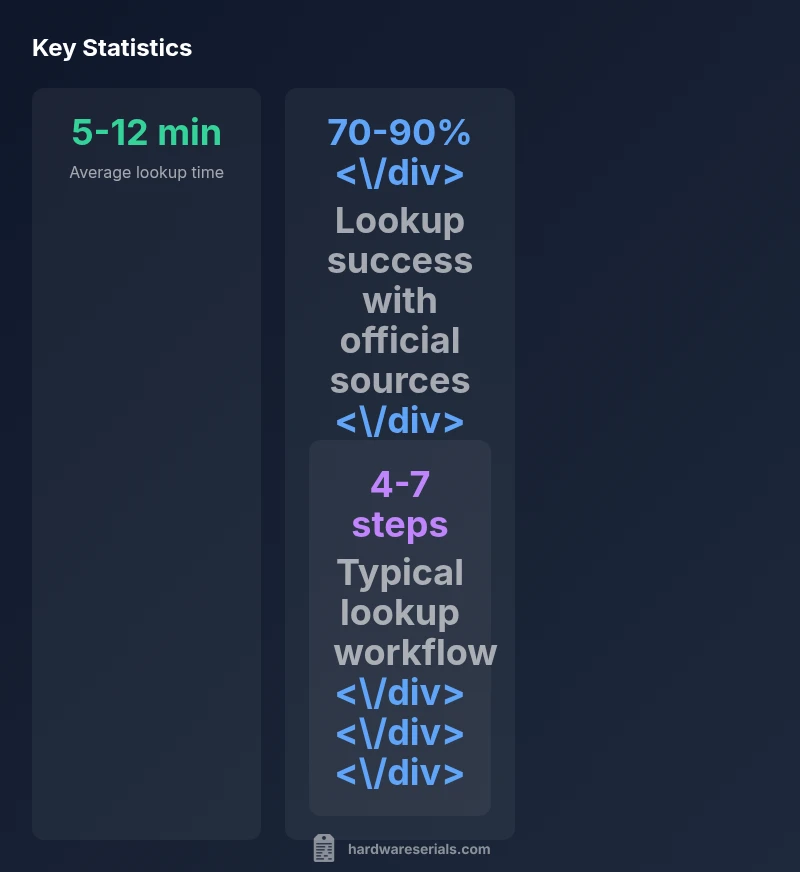 Key Statistics

5-12 min
Average lookup time

70-90% <\/div>
Lookup success with official sources <\/div>

4-7 steps
Typical lookup workflow <\/div> <\/div> <\/div>

hardwareserials.com