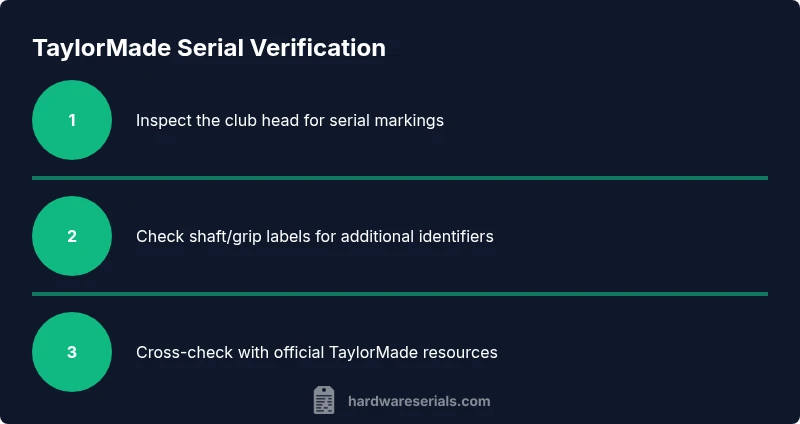 TaylorMade Serial Verification

1

Inspect the club head for serial markings

2

Check shaft/grip labels for additional identifiers

3

Cross-check with official TaylorMade resources

hardwareserials.com